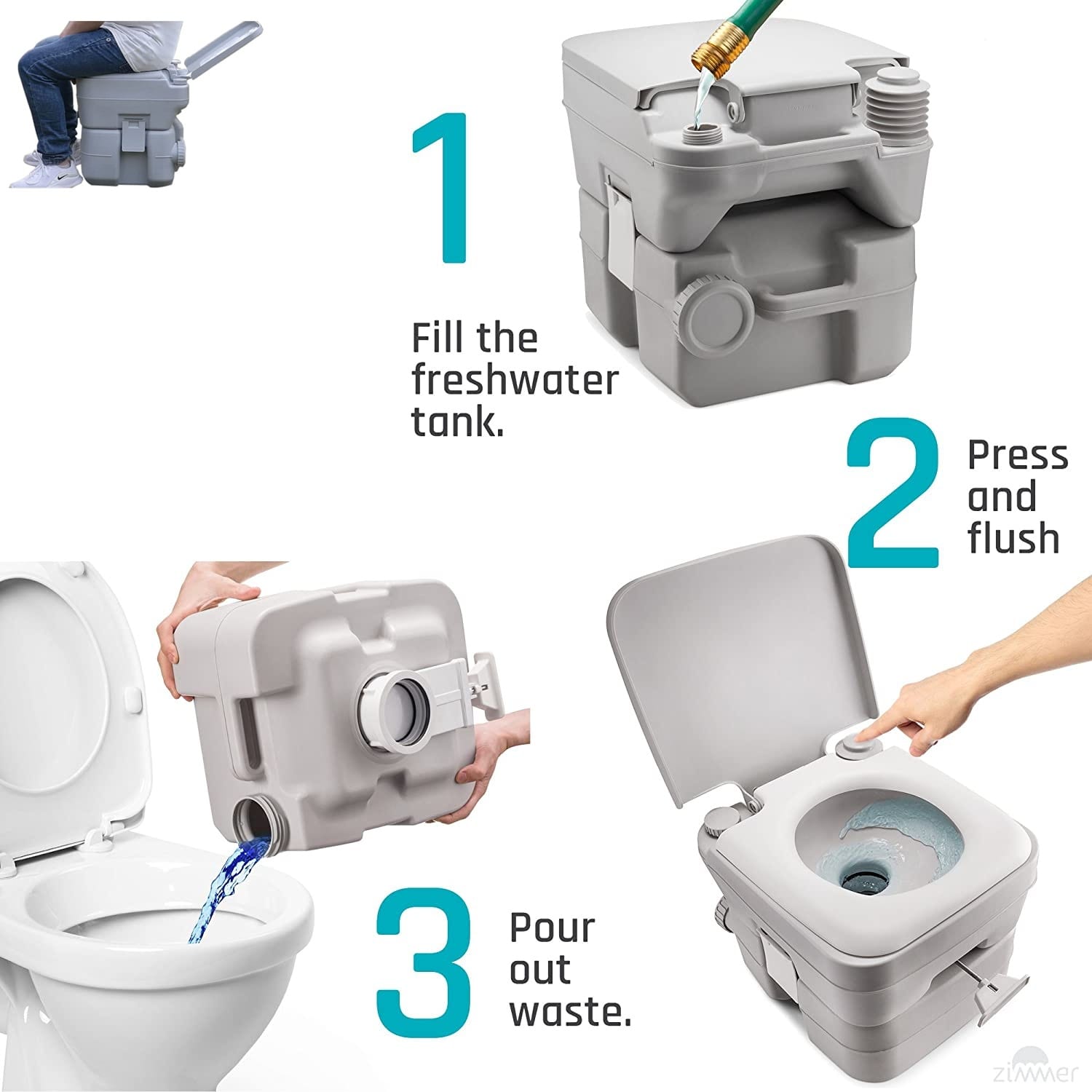 1

Fill the freshwater tank.

2

Press and flush

3

Pour out waste.

zimmer